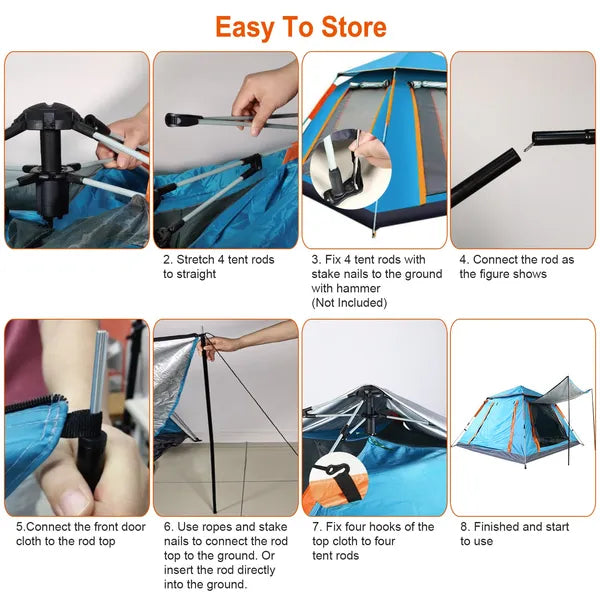 Easy To Store

2. Stretch 4 tent rods to straight

3. Fix 4 tent rods with stake nails to the ground with hammer (Not Included)

4. Connect the rod as the figure shows

5.Connect the front door cloth to the rod top

6. Use ropes and stake nails to connect the rod top to the ground. Or insert the rod directly into the ground.

7. Fix four hooks of the top cloth to four tent rods

8. Finished and start to use